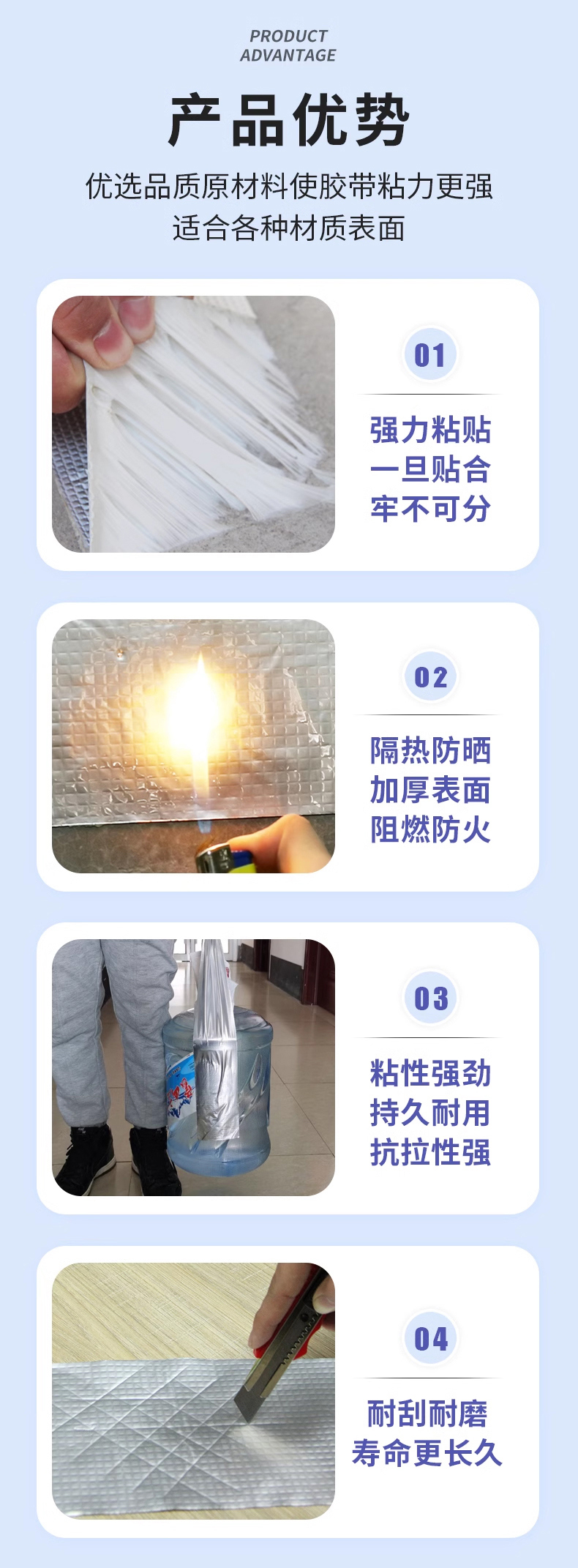 PRODUCT
ADVANTAGE

产品优势

优选品质原材料使胶带粘力更强
适合各种材质表面

01

强力粘贴
一旦贴合
牢不可分

02

隔热防晒
加厚表面
阻燃防火

03

粘性强劲
持久耐用
抗拉性强

04

耐刮耐磨
寿命更长久